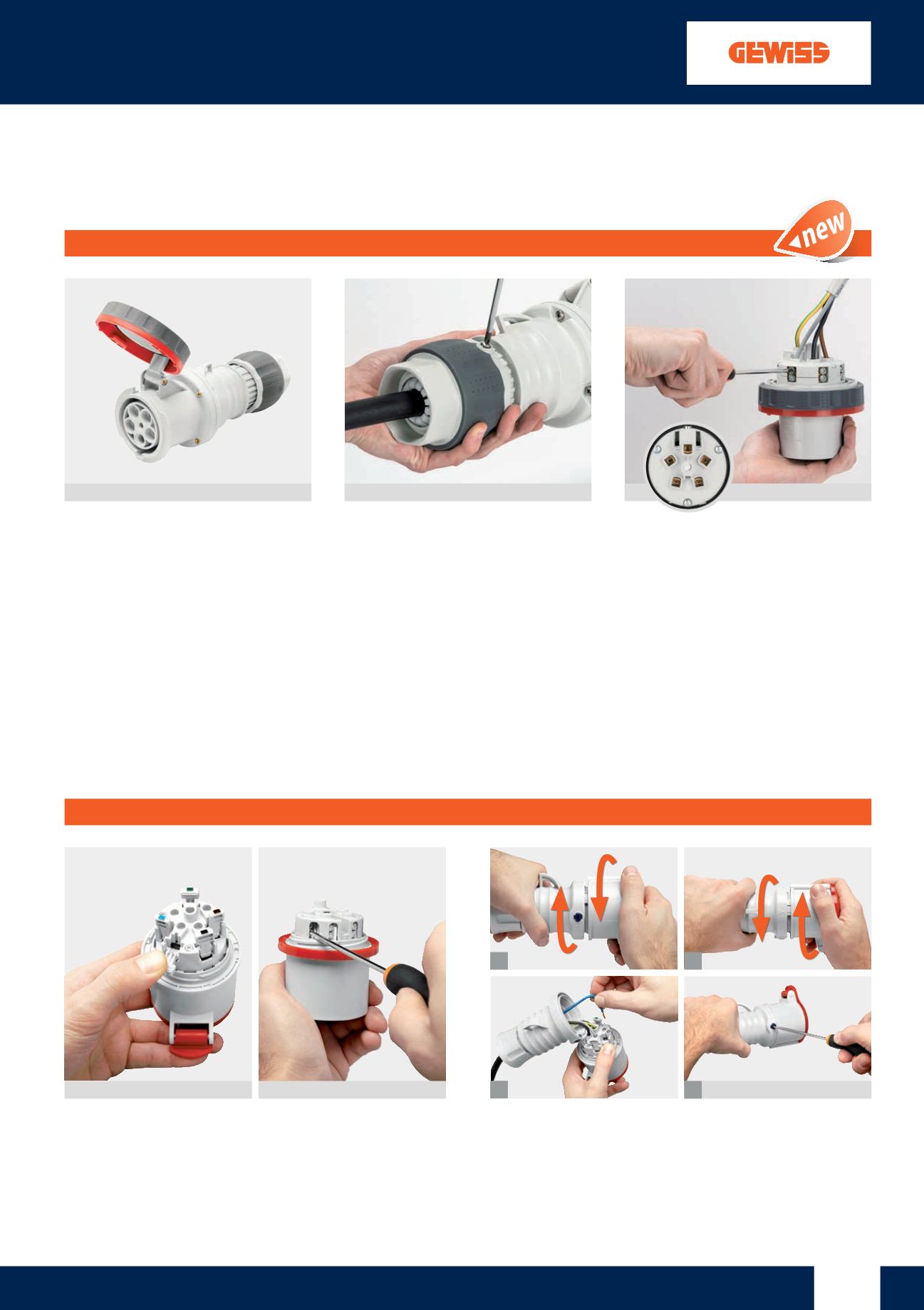 GEWISS

new